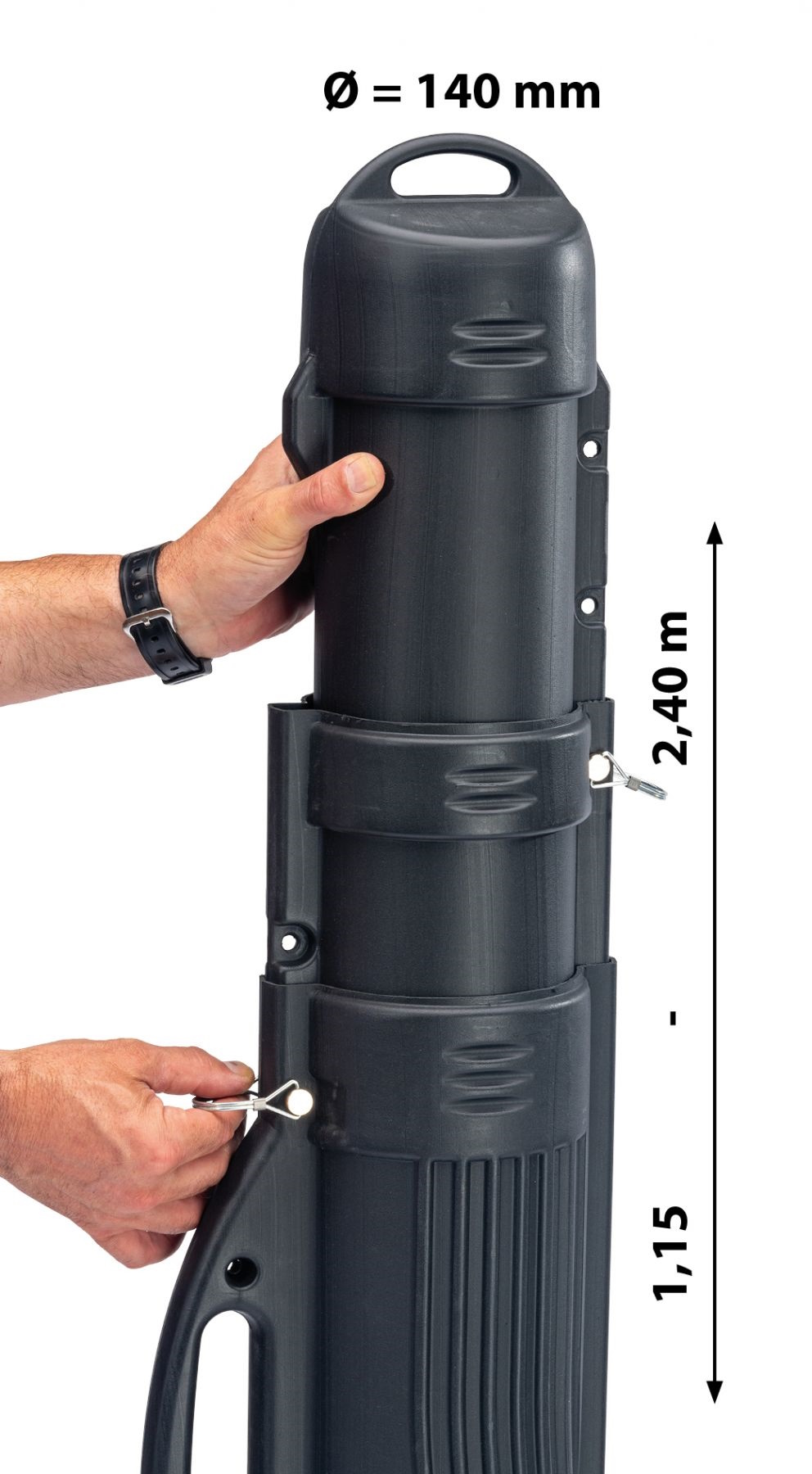 Ø = 140 mm

1,15 - 2,40 m